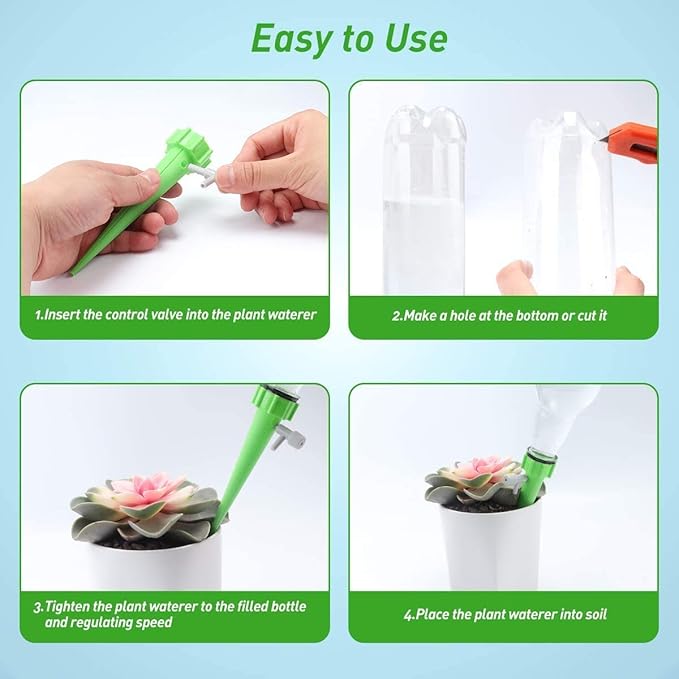 Easy to Use

1.Insert the control valve into the plant waterer

2.Make a hole at the bottom or cut it

3.Tighten the plant waterer to the filled bottle and regulating speed

4.Place the plant waterer into soil